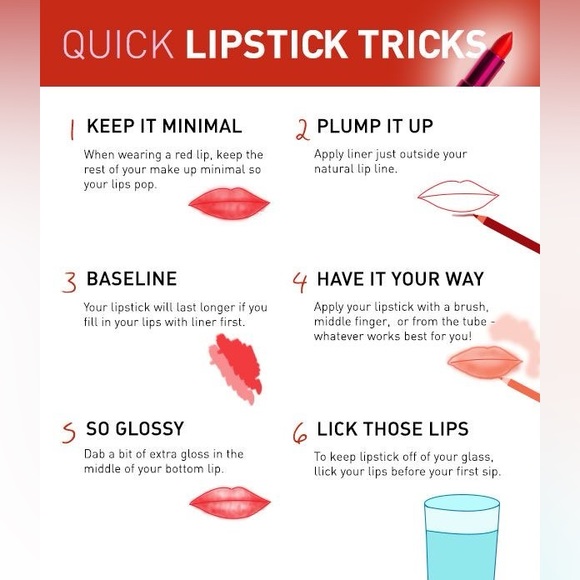 QUICK LIPSTICK TRICKS

1 KEEP IT MINIMAL

When wearing a red lip, keep the rest of your make up minimal so your lips pop.

2 PLUMP IT UP

Apply liner just outside your natural lip line.

3 BASELINE

Your lipstick will last longer if you fill in your lips with liner first.

4 HAVE IT YOUR WAY

Apply your lipstick with a brush, middle finger, or from the tube - whatever works best for you!

5 SO GLOSSY

Dab a bit of extra gloss in the middle of your bottom lip.

6 LICK THOSE LIPS

To keep lipstick off of your glass, llick your lips before your first sip.